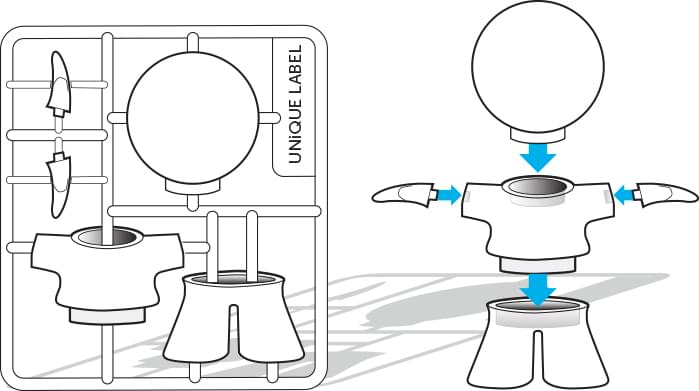 UNiQUE LABEL